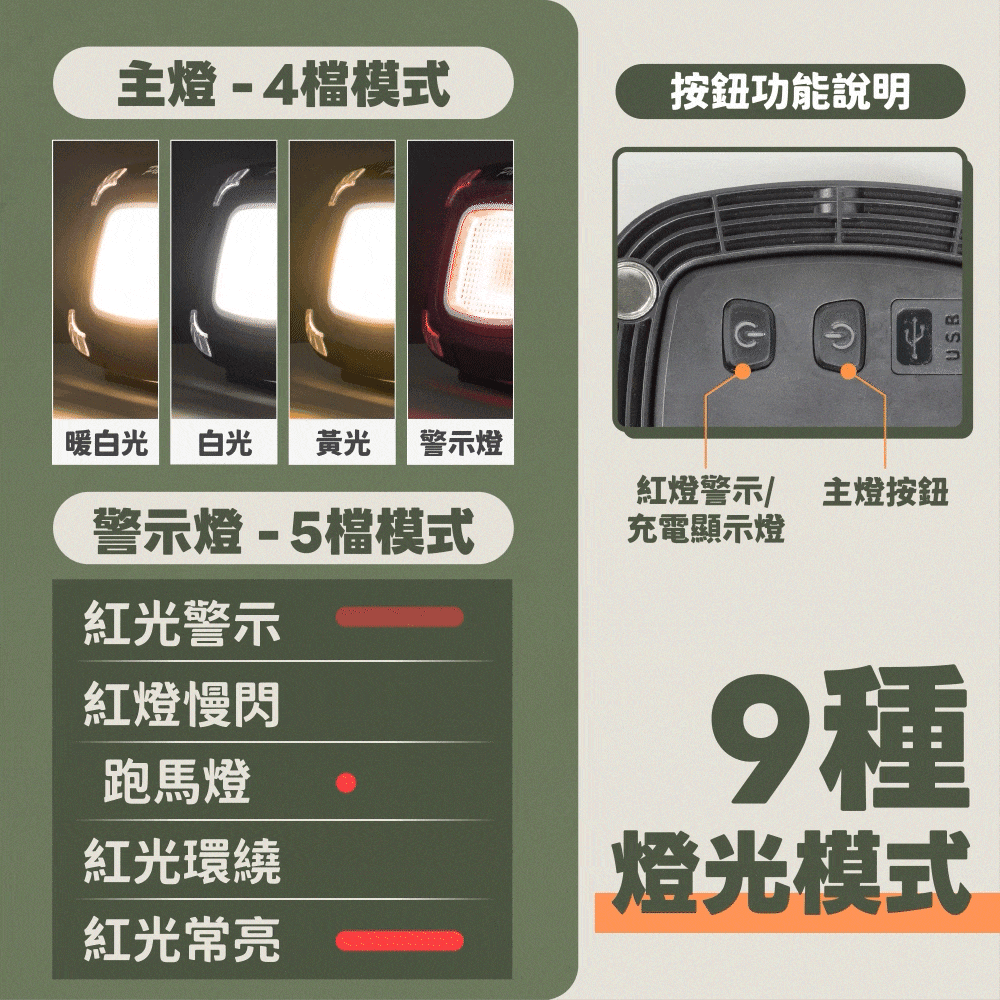 主燈 - 4檔模式

暖白光
白光
黃光
警示燈

警示燈 - 5檔模式

紅光警示
紅燈慢閃
跑馬燈
紅光環繞
紅光常亮

按鈕功能說明

USB

紅燈警示/
充電顯示燈

主燈按鈕

9種
燈光模式