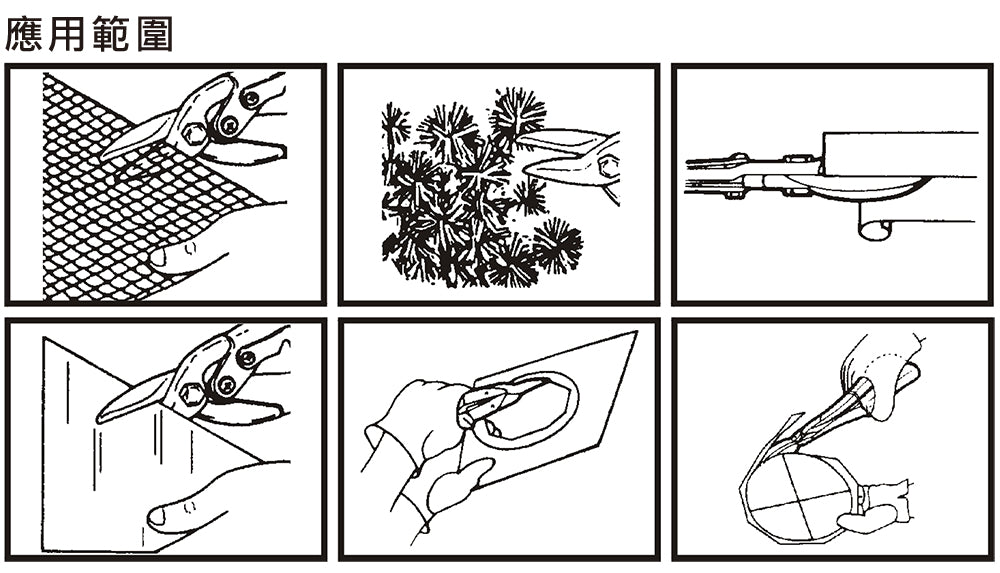 應用範圍